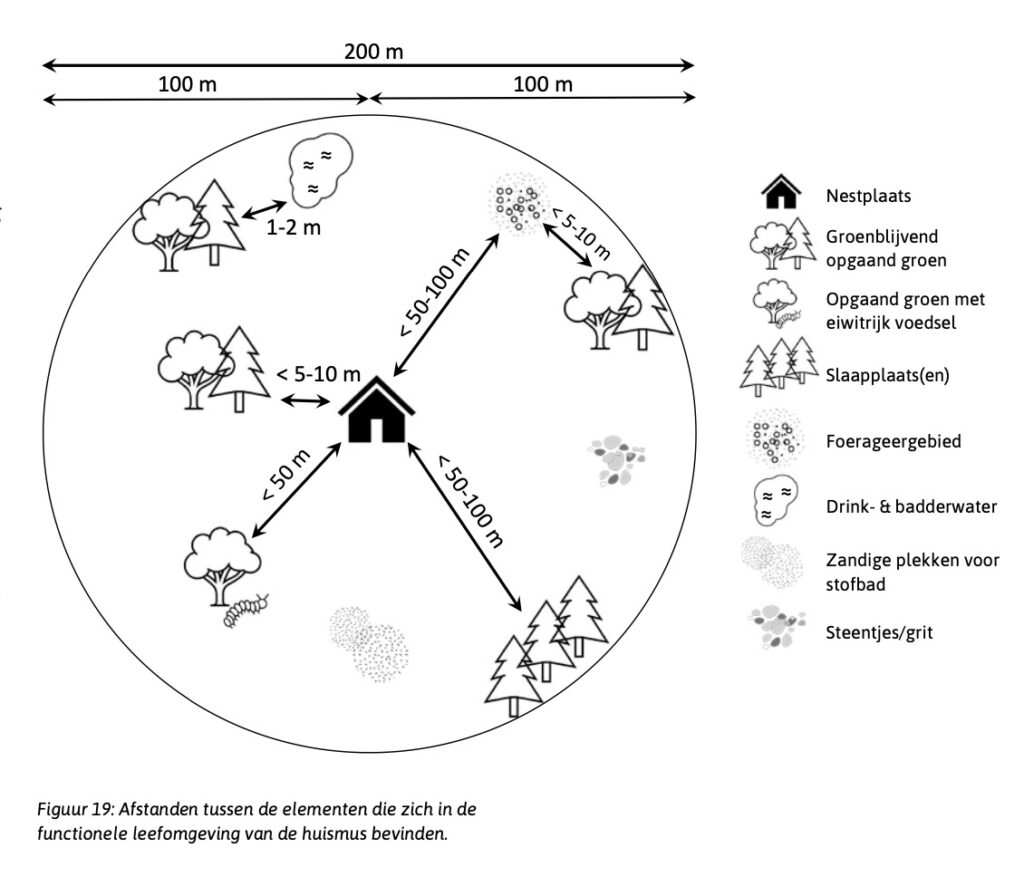 200 m

100 m

100 m

1-2 m

< 5-10 m

< 50-100 m

< 5-10 m

< 50 m

< 50-100 m

Nestplaats

Groenblijvend opgaand groen

Opgaand groen met eiwitrijk voedsel

Slaapplaats(en)

Foerageergebied

Drink- & badderwater

Zandige plekken voor stofbad

Steentjes/grit

Figuur 19: Afstanden tussen de elementen die zich in de functionele leefomgeving van de huismus bevinden.